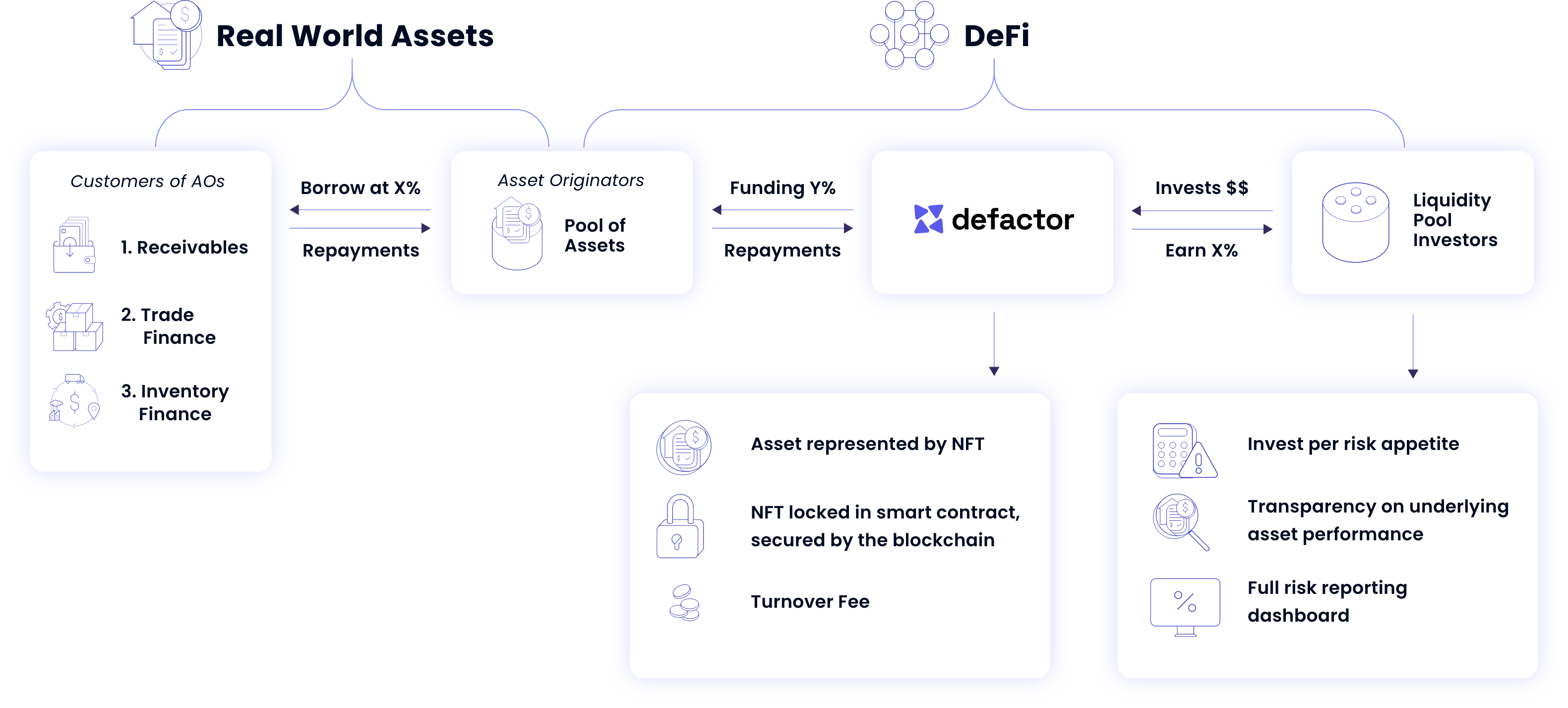 Real World Assets

DeFi

Customers of AOs

1. Receivables

2. Trade Finance

3. Inventory Finance

Borrow at X%

Repayments

Asset Originators

Pool of Assets

Funding Y%

Repayments

defactor

Invests $$

Earn X%

Liquidity Pool Investors

Asset represented by NFT

NFT locked in smart contract, secured by the blockchain

Turnover Fee

Invest per risk appetite

Transparency on underlying asset performance

Full risk reporting dashboard